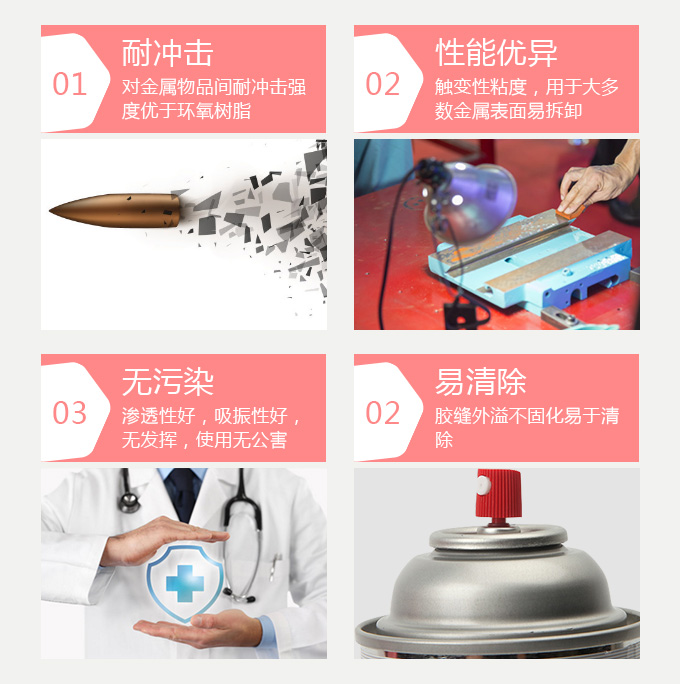 01
耐冲击
对金属物品间耐冲击强度优于环氧树脂

02
性能优异
触变性粘度，用于大多数金属表面易拆卸

03
无污染
渗透性好，吸振性好，无发挥，使用无公害

02
易清除
胶缝外溢不固化易于清除