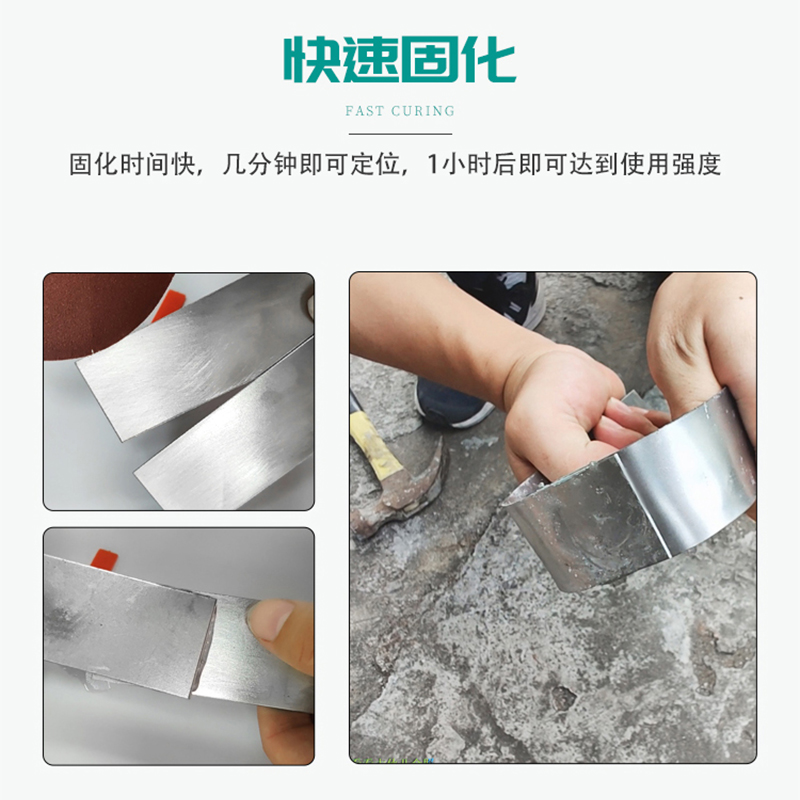 快速固化

FAST CURING

固化时间快，几分钟即可定位，1小时后即可达到使用强度